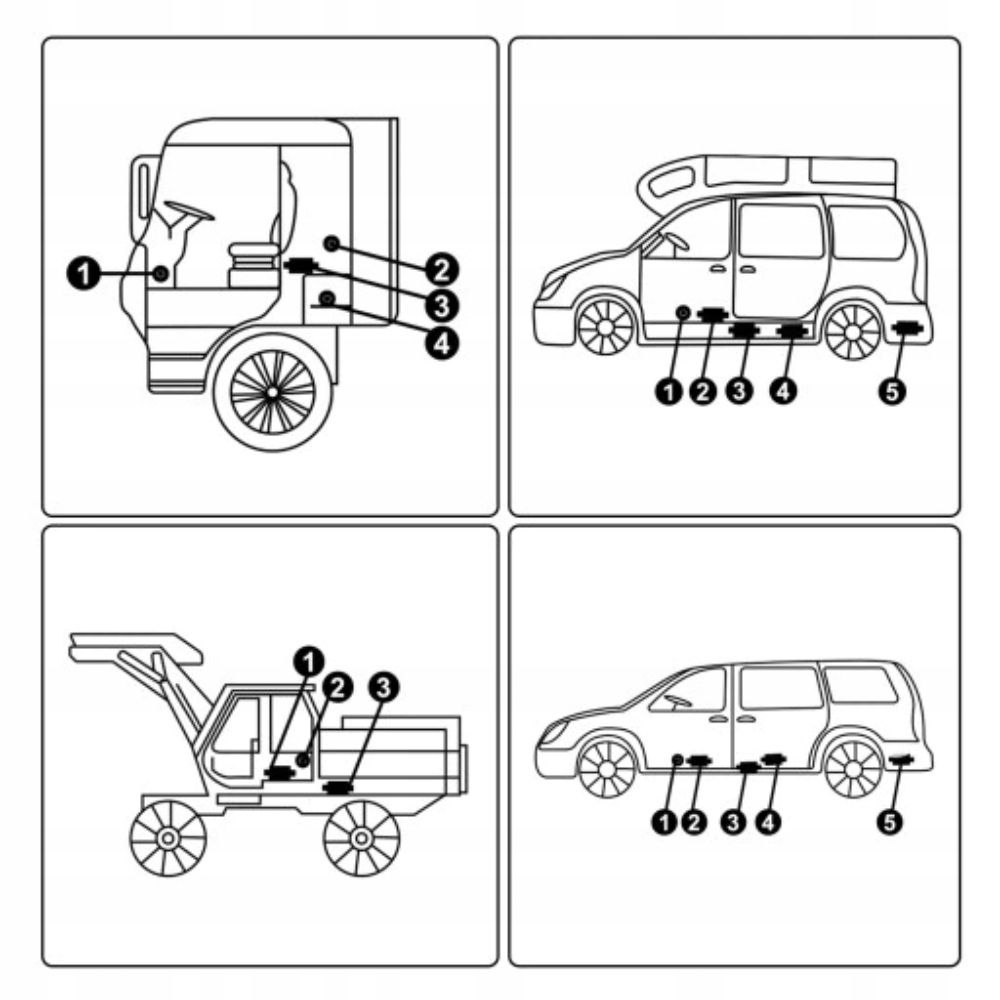 1
2
3
4

1 2 3 4 5

1
2
3

1 2 3 4 5